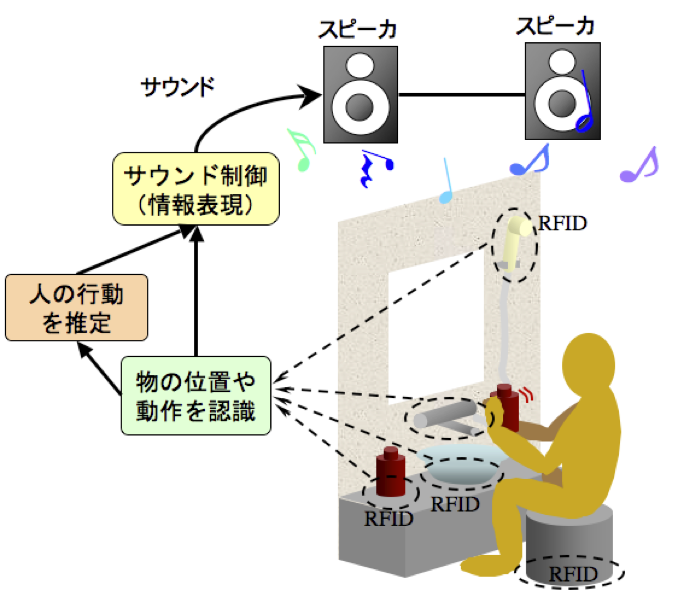 スピーカ

スピーカ

サウンド

サウンド制御
（情報表現）

人の行動
を推定

物の位置や
動作を認識

RFID

RFID

RFID

RFID